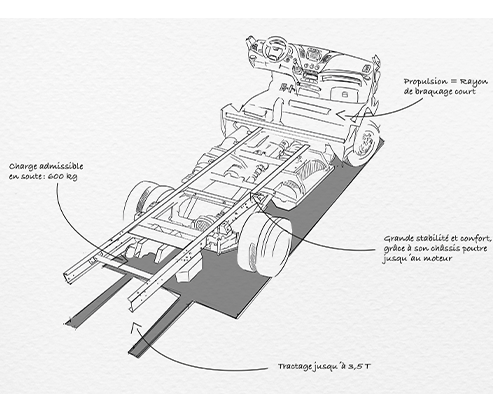 Propulsion = Rayon de braquage court

Charge admissible en soute : 600 kg

Grande stabilité et confort, grâce à son châssis poutre jusqu'au moteur

Tractage jusqu'à 3,5 T